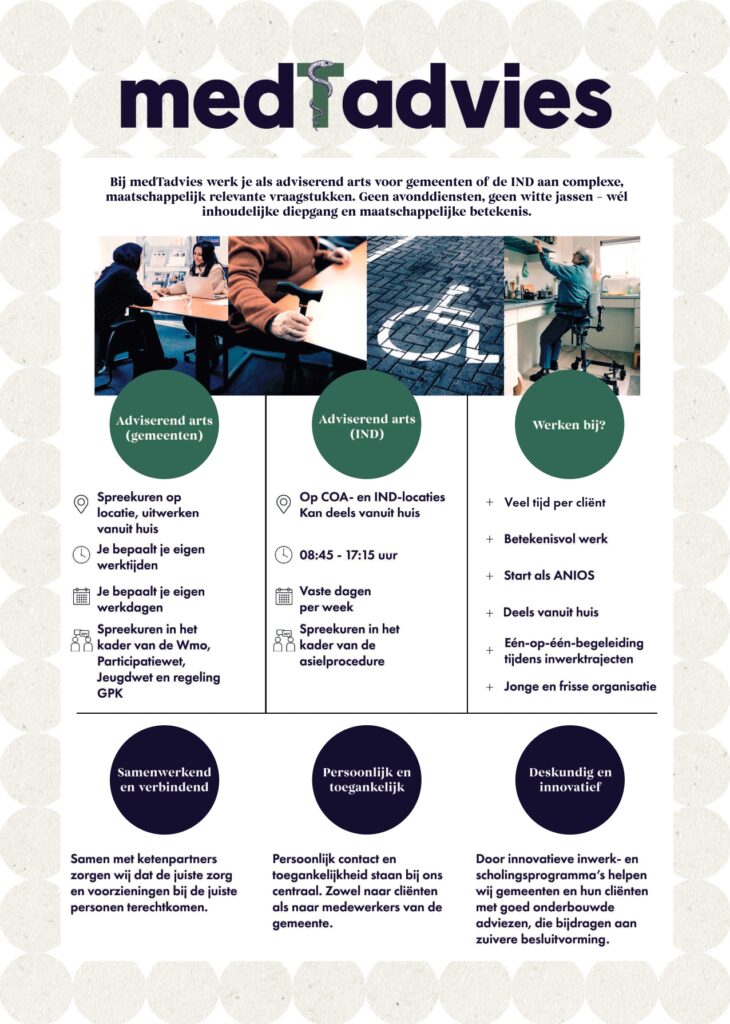 medTadvies

Bij medTadvies werk je als adviserend arts voor gemeenten of de IND aan complexe, maatschappelijk relevante vraagstukken. Geen avonddiensten, geen witte jassen – wél inhoudelijke diepgang en maatschappelijke betekenis.

Adviserend arts (gemeenten)

Spreekuren op locatie, uitwerken vanuit huis

Je bepaalt je eigen werktijden

Je bepaalt je eigen werkdagen

Spreekuren in het kader van de Wmo, Participatiewet, Jeugdwet en regeling GPK

Adviserend arts (IND)

Op COA- en IND-locaties Kan deels vanuit huis

08:45 - 17:15 uur

Vaste dagen per week

Spreekuren in het kader van de asielprocedure

Werken bij?

+ Veel tijd per cliënt

+ Betekenisvol werk

+ Start als ANIOS

+ Deels vanuit huis

+ Eén-op-één-begeleiding tijdens inwerktrajecten

+ Jonge en frisse organisatie

Samenwerkend en verbindend

Samen met ketenpartners zorgen wij dat de juiste zorg en voorzieningen bij de juiste personen terechtkomen.

Persoonlijk en toegankelijk

Persoonlijk contact en toegankelijkheid staan bij ons centraal. Zowel naar cliënten als naar medewerkers van de gemeente.

Deskundig en innovatief

Door innovatieve inwerk- en scholingsprogramma's helpen wij gemeenten en hun cliënten met goed onderbouwde adviezen, die bijdragen aan zuivere besluitvorming.