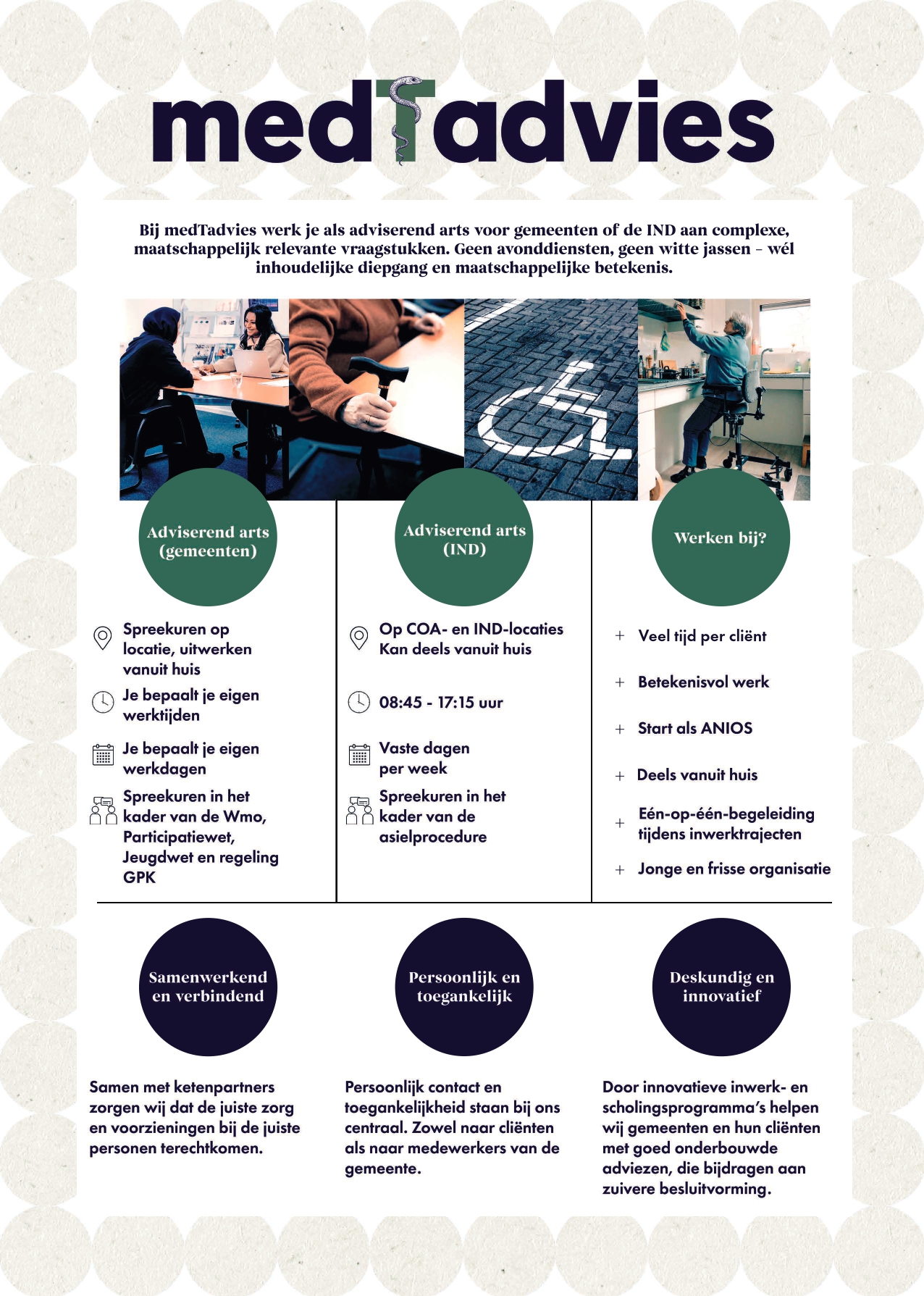 medTadvies

Bij medTadvies werk je als adviserend arts voor gemeenten of de IND aan complexe, maatschappelijk relevante vraagstukken. Geen avonddiensten, geen witte jassen – wél inhoudelijke diepgang en maatschappelijke betekenis.

Adviserend arts (gemeenten)

Spreekuren op locatie, uitwerken vanuit huis

Je bepaalt je eigen werktijden

Je bepaalt je eigen werkdagen

Spreekuren in het kader van de Wmo, Participatiewet, Jeugdwet en regeling GPK

Adviserend arts (IND)

Op COA- en IND-locaties
Kan deels vanuit huis

08:45 - 17:15 uur

Vaste dagen per week

Spreekuren in het kader van de asielprocedure

Werken bij?

+ Veel tijd per cliënt

+ Betekenisvol werk

+ Start als ANIOS

+ Deels vanuit huis

+ Eén-op-één-begeleiding tijdens inwerktrajecten

+ Jonge en frisse organisatie

Samenwerkend en verbindend

Samen met ketenpartners zorgen wij dat de juiste zorg en voorzieningen bij de juiste personen terechtkomen.

Persoonlijk en toegankelijk

Persoonlijk contact en toegankelijkheid staan bij ons centraal. Zowel naar cliënten als naar medewerkers van de gemeente.

Deskundig en innovatief

Door innovatieve inwerk- en scholingsprogramma's helpen wij gemeenten en hun cliënten met goed onderbouwde adviezen, die bijdragen aan zuivere besluitvorming.